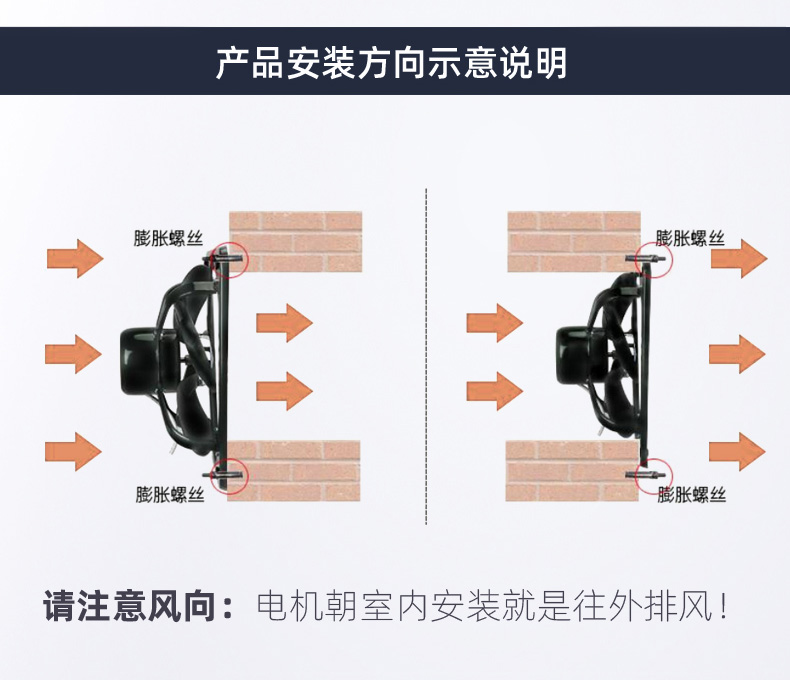 产品安装方向示意说明

膨胀螺丝

膨胀螺丝

膨胀螺丝

膨胀螺丝

请注意风向：电机朝室内安装就是往外排风！