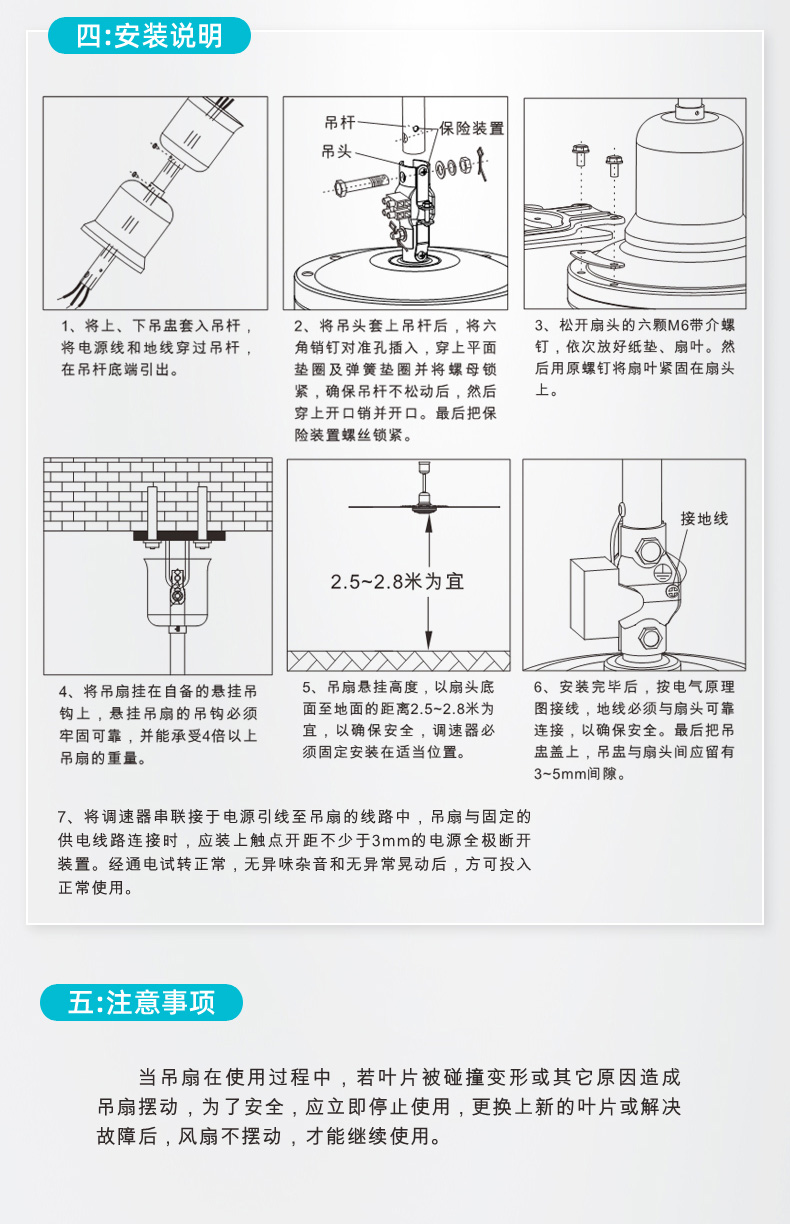 四:安装说明

吊杆
保险装置
吊头

1、将上、下吊盅套入吊杆，将电源线和地线穿过吊杆，在吊杆底端引出。

2、将吊头套上吊杆后，将六角销钉对准孔插入，穿上平面垫圈及弹簧垫圈并将螺母锁紧，确保吊杆不松动后，然后穿上开口销并开口。最后把保险装置螺丝锁紧。

3、松开扇头的六颗M6带介螺钉，依次放好纸垫、扇叶。然后用原螺钉将扇叶紧固在扇头上。

2.5~2.8米为宜

接地线

4、将吊扇挂在自备的悬挂吊钩上，悬挂吊扇的吊钩必须牢固可靠，并能承受4倍以上吊扇的重量。

5、吊扇悬挂高度，以扇头底面至地面的距离2.5~2.8米为宜，以确保安全，调速器必须固定安装在适当位置。

6、安装完毕后，按电气原理图接线，地线必须与扇头可靠连接，以确保安全。最后把吊盅盖上，吊盅与扇头间应留有3~5mm间隙。

7、将调速器串联接于电源引线至吊扇的线路中，吊扇与固定的供电线路连接时，应装上触点开距不少于3mm的电源全极断开装置。经通电试转正常，无异味杂音和无异常晃动后，方可投入正常使用。

五:注意事项

当吊扇在使用过程中，若叶片被碰撞变形或其它原因造成吊扇摆动，为了安全，应立即停止使用，更换上新的叶片或解决故障后，风扇不摆动，才能继续使用。