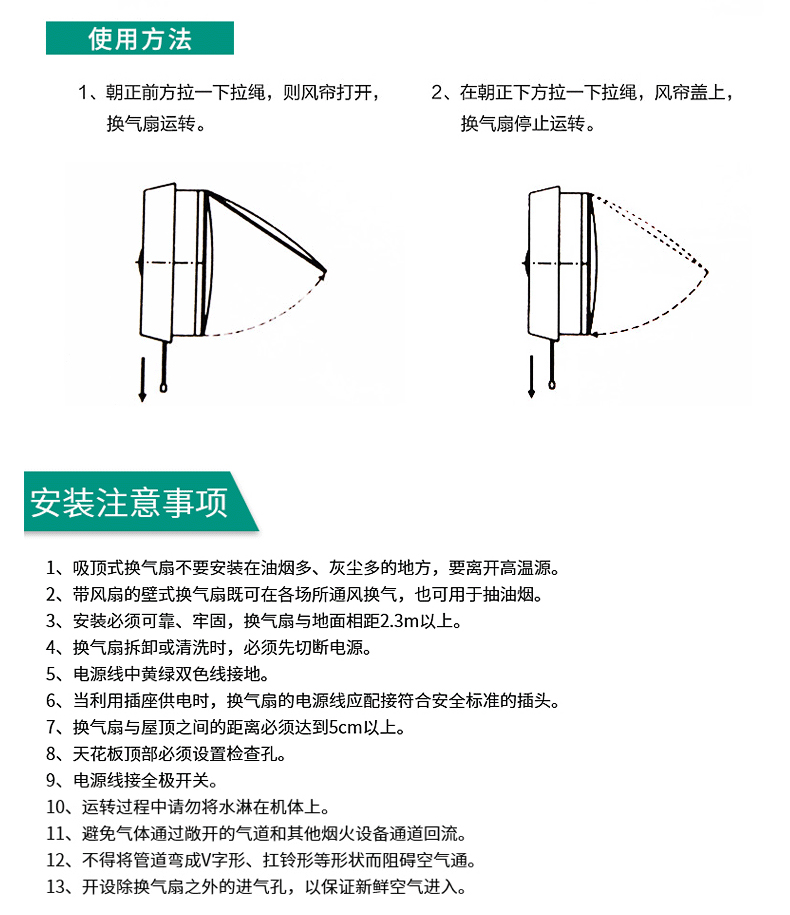 使用方法

1、朝正前方拉一下拉绳，则风帘打开，换气扇运转。

2、在朝正下方拉一下拉绳，风帘盖上，换气扇停止运转。

安装注意事项

1、吸顶式换气扇不要安装在油烟多、灰尘多的地方，要离开高温源。
2、带风扇的壁式换气扇既可在各场所通风换气，也可用于抽油烟。
3、安装必须可靠、牢固，换气扇与地面相距2.3m以上。
4、换气扇拆卸或清洗时，必须先切断电源。
5、电源线中黄绿双色线接地。
6、当利用插座供电时，换气扇的电源线应配接符合安全标准的插头。
7、换气扇与屋顶之间的距离必须达到5cm以上。
8、天花板顶部必须设置检查孔。
9、电源线接全极开关。
10、运转过程中请勿将水淋在机体上。
11、避免气体通过敞开的气道和其他烟火设备通道回流。
12、不得将管道弯成V字形、扛铃形等形状而阻碍空气通。
13、开设除换气扇之外的进气孔，以保证新鲜空气进入。